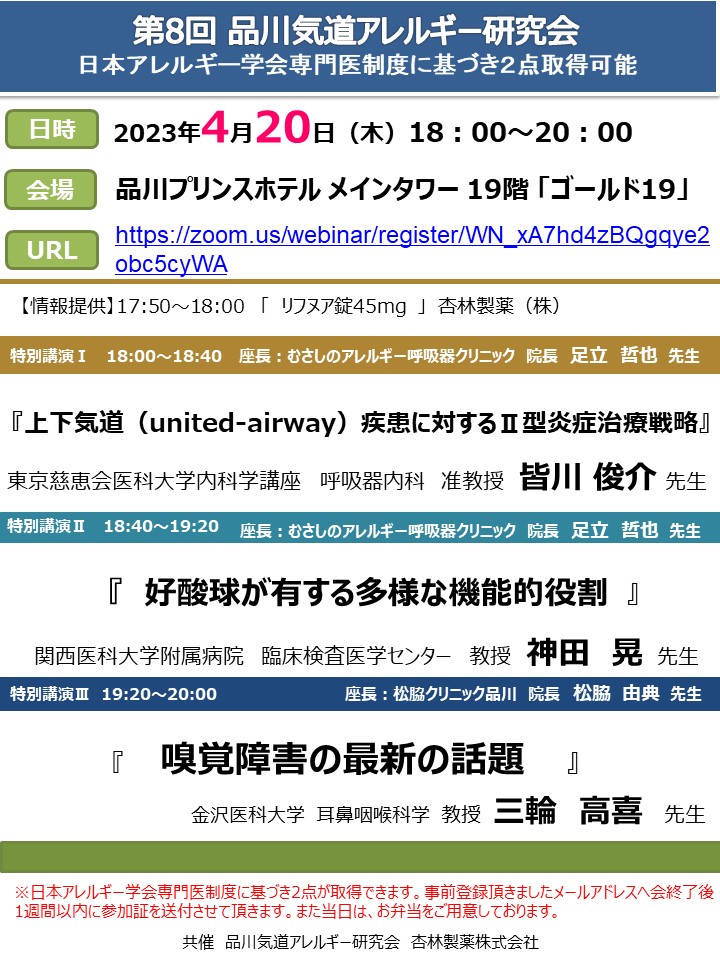 第8回 品川気道アレルギー研究会
日本アレルギー学会専門医制度に基づき2点取得可能

日時
2023年4月20日（木）18：00～20：00

会場
品川プリンスホテル メインタワー 19階「ゴールド19」

URL
https://zoom.us/webinar/register/WN_xA7hd4zBQgqye2obc5cyWA

【情報提供】17:50～18:00 「 リフヌア錠45mg 」杏林製薬（株）

特別講演Ⅰ 18:00～18:40 座長：むさしのアレルギー呼吸器クリニック 院長 足立 哲也 先生

『上下気道（united-airway）疾患に対するⅡ型炎症治療戦略』

東京慈恵会医科大学内科学講座 呼吸器内科 准教授 皆川 俊介 先生

特別講演Ⅱ 18:40～19:20 座長：むさしのアレルギー呼吸器クリニック 院長 足立 哲也 先生

『 好酸球が有する多様な機能的役割 』

関西医科大学附属病院 臨床検査医学センター 教授 神田 晃 先生

特別講演Ⅲ 19:20～20:00 座長：松脇クリニック品川 院長 松脇 由典 先生

『 嗅覚障害の最新の話題 』

金沢医科大学 耳鼻咽喉科学 教授 三輪 高喜 先生

※日本アレルギー学会専門医制度に基づき2点が取得できます。事前登録頂きましたメールアドレスへ会終了後1週間以内に参加証を送付させて頂きます。また当日は、お弁当をご用意しております。

共催 品川気道アレルギー研究会 杏林製薬株式会社